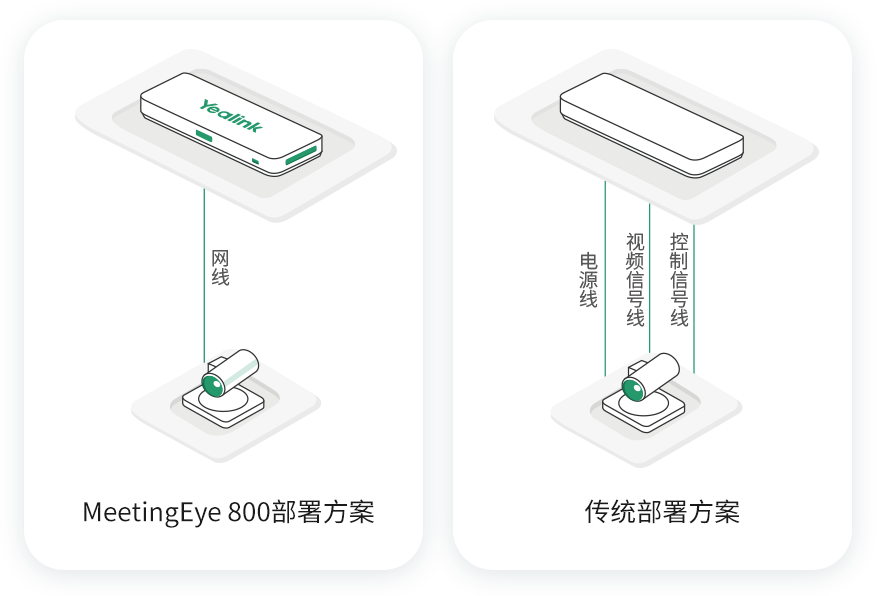 Yealink

网线

MeetingEye 800部署方案

电源线

视频信号线

控制信号线

传统部署方案